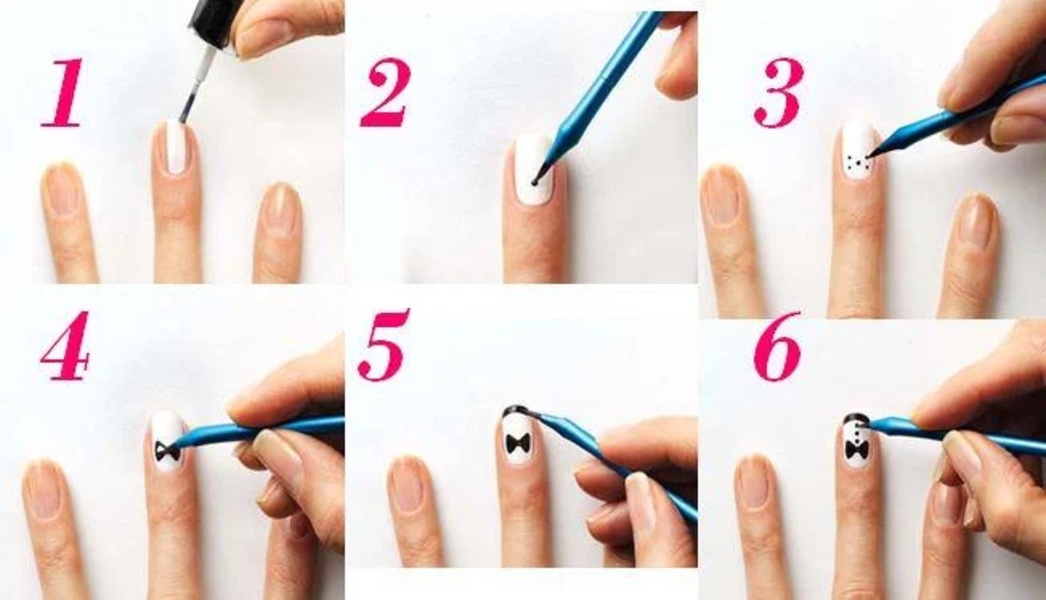 1

2

3

4

5

6